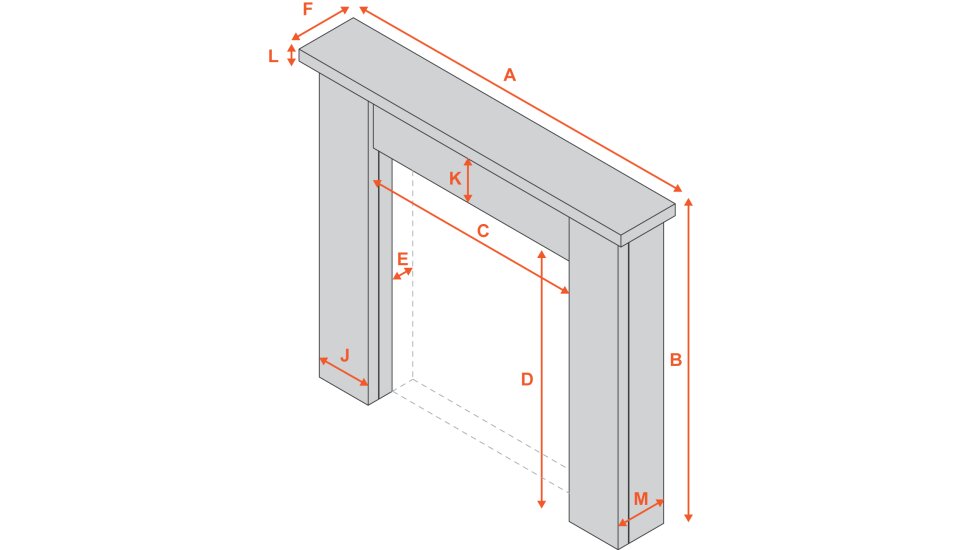 F
L
A
K
C
E
J
D
B
M