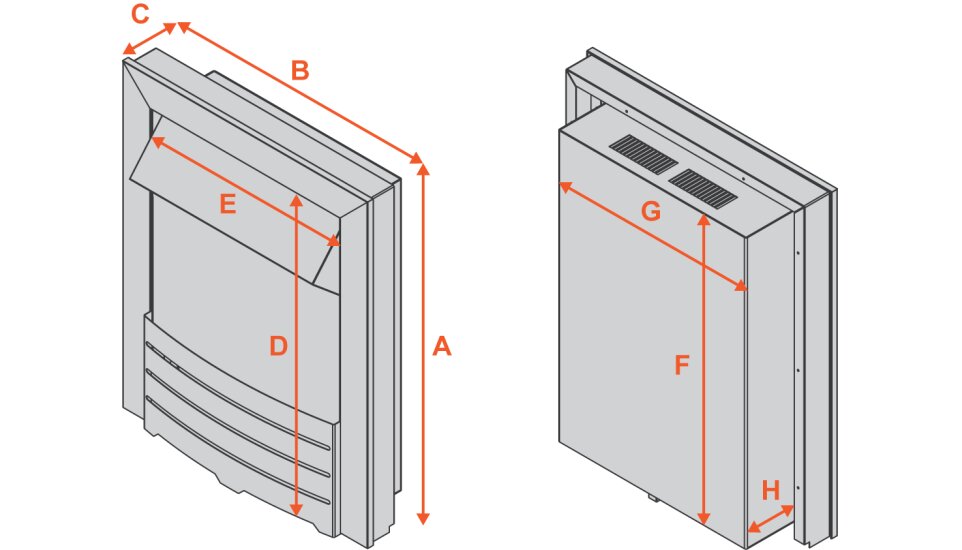 C
B
E
D
A
G
F
H