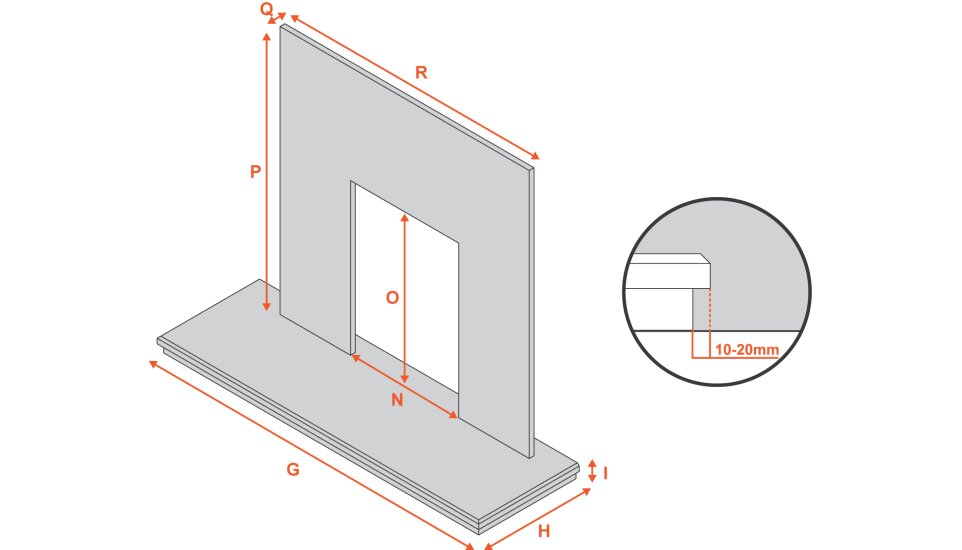 Q
R
P
O
N
G
I
H
10-20mm